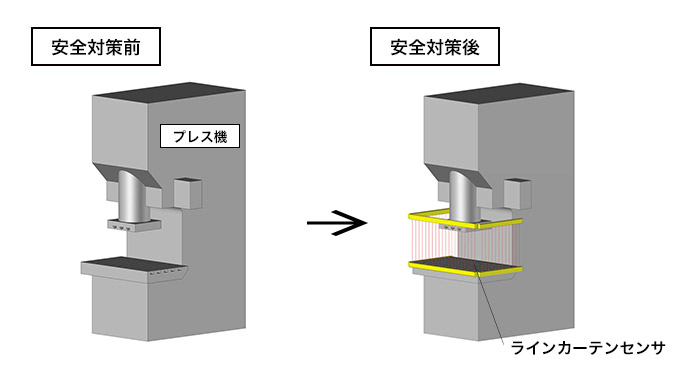 安全対策前

プレス機

安全対策後

ラインカーテンセンサ