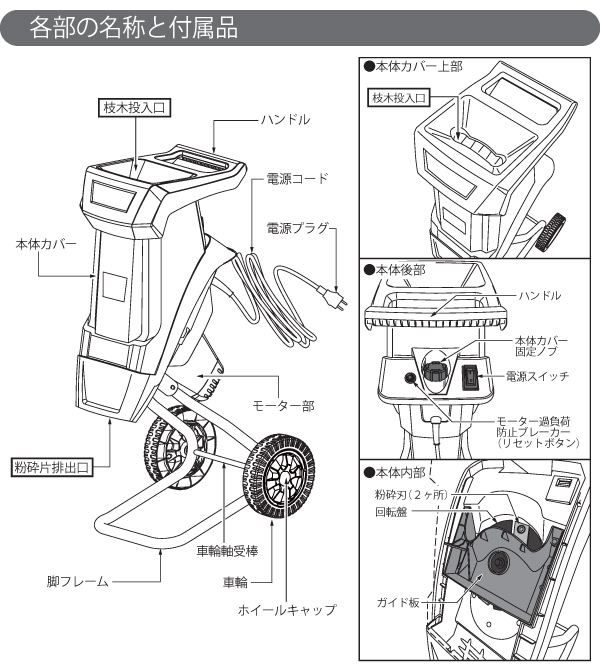 各部の名称と付属品

枝木投入口

ハンドル

電源コード

電源プラグ

本体カバー

モーター部

粉砕片排出口

車輪軸受棒

脚フレーム

車輪

ホイールキャップ

●本体カバー上部

枝木投入口

●本体後部

ハンドル

本体カバー固定ノブ

電源スイッチ

モーター過負荷防止ブレーカー（リセットボタン）

●本体内部

粉砕刃（2ヶ所）

回転盤

ガイド板