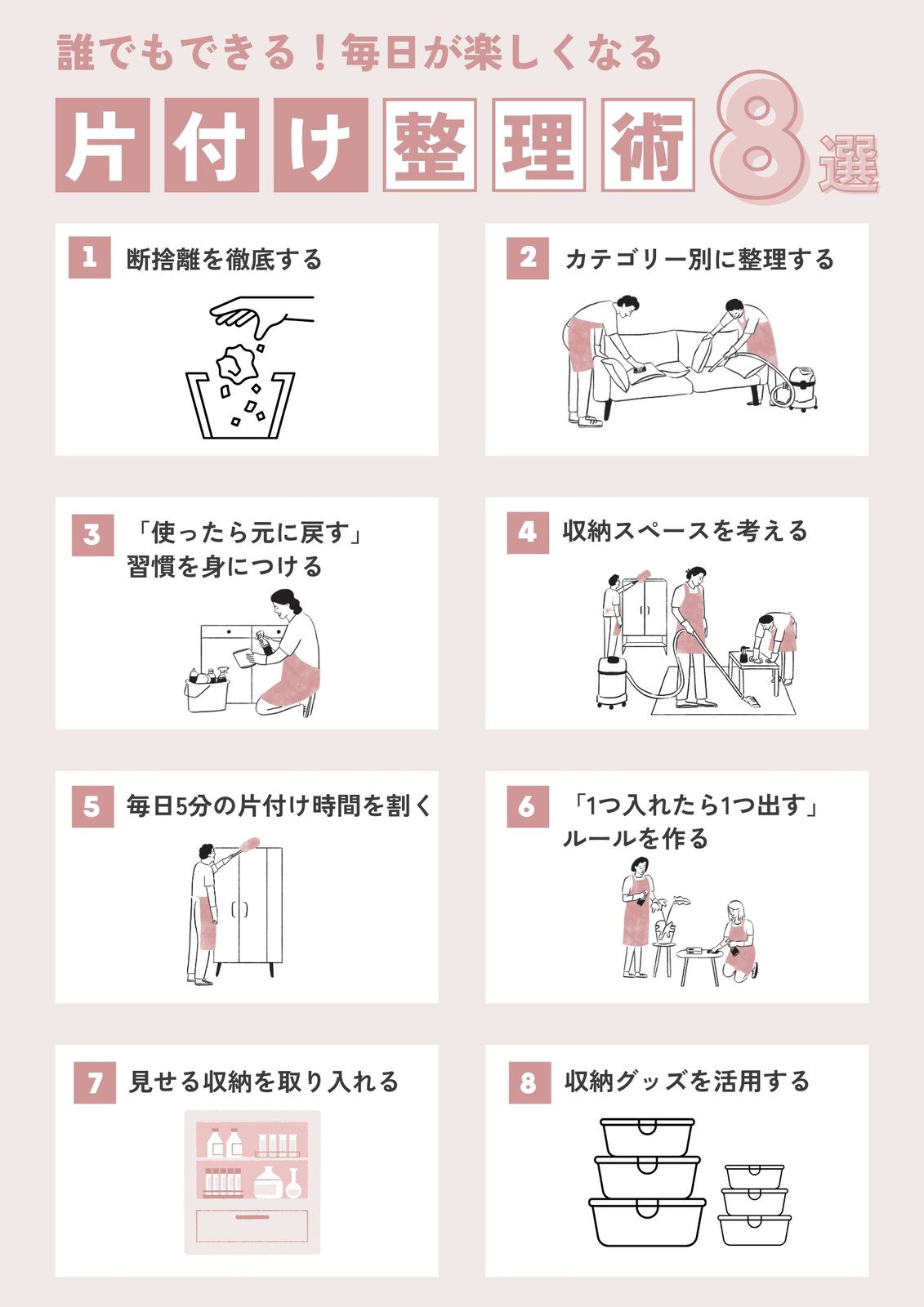 誰でもできる！毎日が楽しくなる

片付け整理術8選

1 断捨離を徹底する

2 カテゴリー別に整理する

3 「使ったら元に戻す」習慣を身につける

4 収納スペースを考える

5 毎日5分の片付け時間を割く

6 「1つ入れたら1つ出す」ルールを作る

7 見せる収納を取り入れる

8 収納グッズを活用する