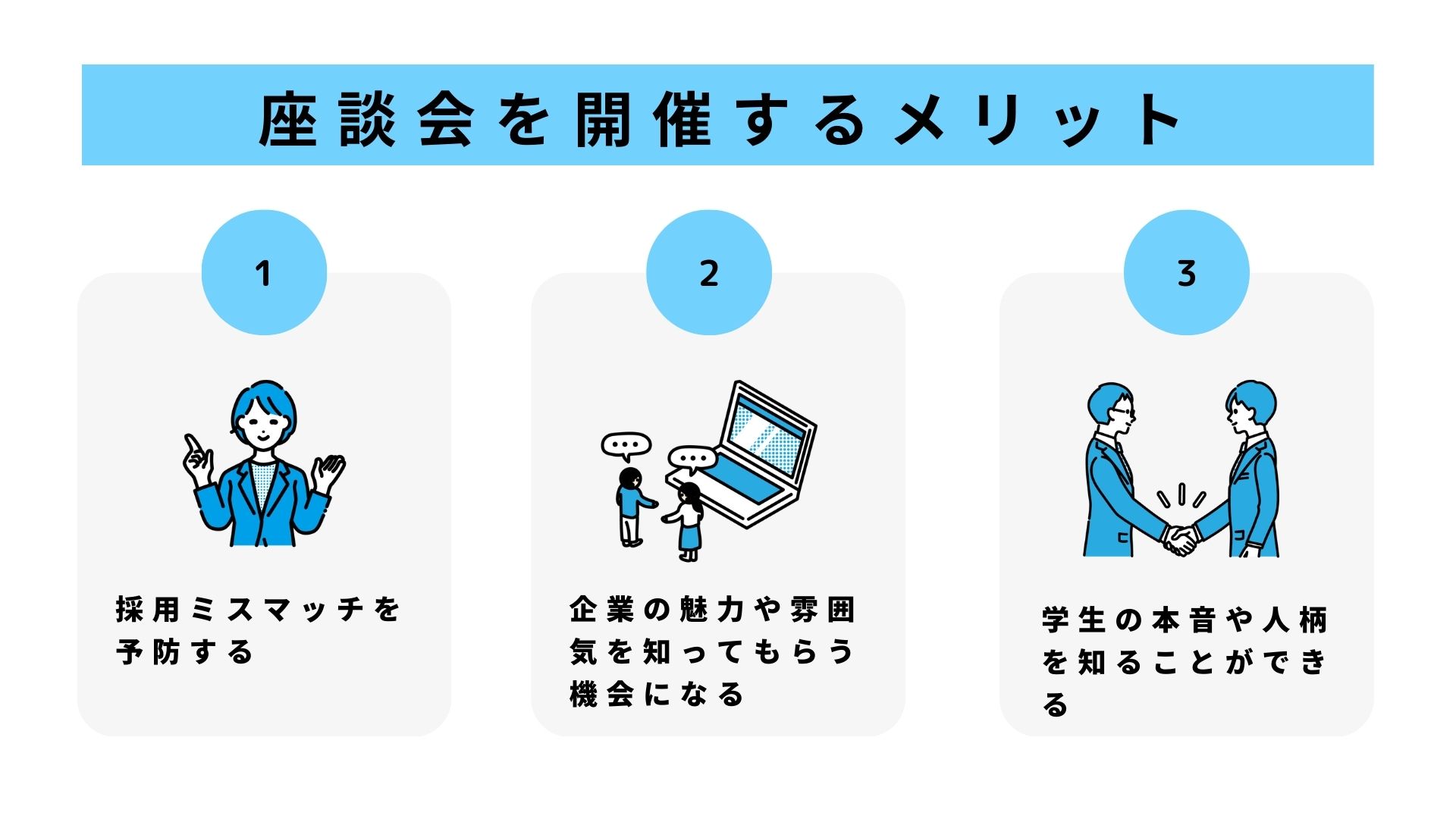 座談会を開催するメリット

1

採用ミスマッチを予防する

2

企業の魅力や雰囲気を知ってもらう機会になる

3

学生の本音や人柄を知ることができる