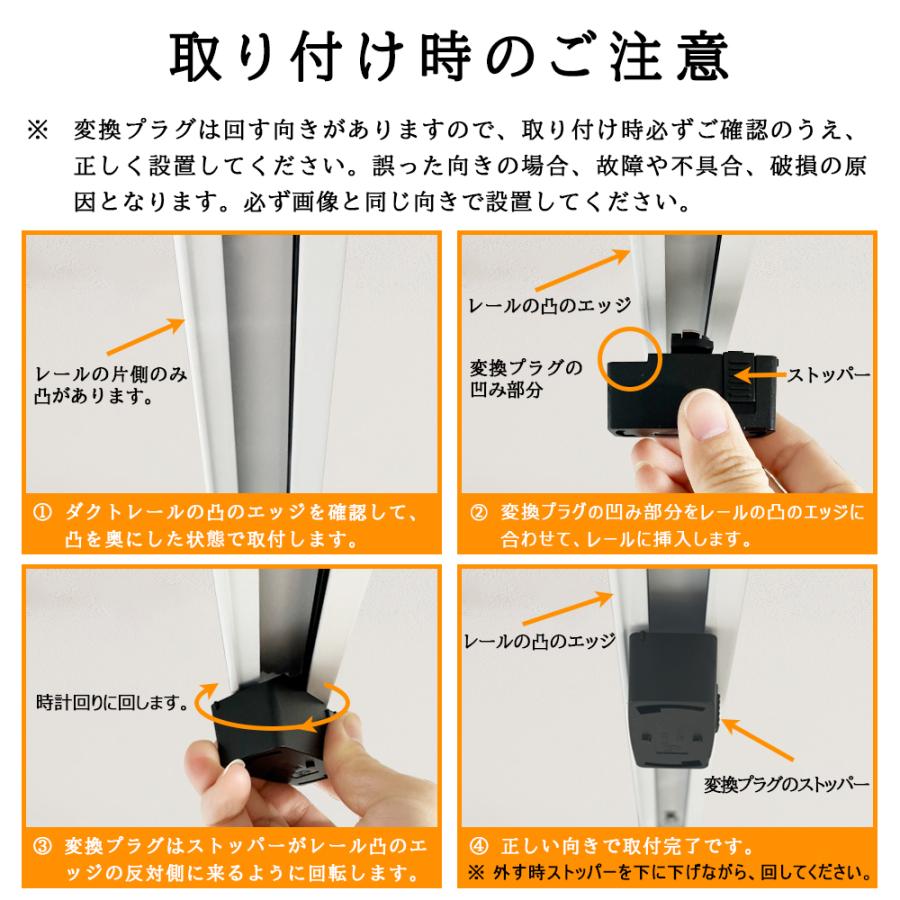 取り付け時のご注意

※ 変換プラグは回す向きがありますので、取り付け時必ずご確認のうえ、正しく設置してください。誤った向きの場合、故障や不具合、破損の原因となります。必ず画像と同じ向きで設置してください。

レールの片側のみ凸があります。

① ダクトレールの凸のエッジを確認して、凸を奥にした状態で取付します。

レールの凸のエッジ

変換プラグの凹み部分

ストッパー

② 変換プラグの凹み部分をレールの凸のエッジに合わせて、レールに挿入します。

時計回りに回します。

③ 変換プラグはストッパーがレール凸のエッジの反対側に来るように回転します。

レールの凸のエッジ

変換プラグのストッパー

④ 正しい向きで取付完了です。
※ 外す時ストッパーを下に下げながら、回してください。