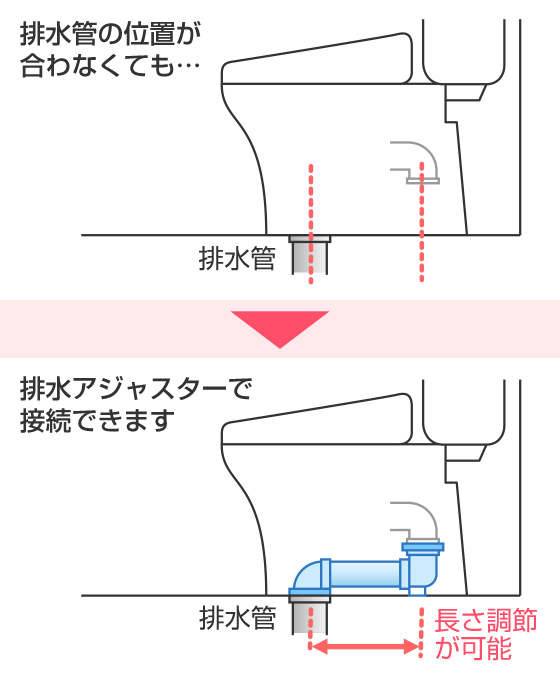 排水管の位置が合わなくても…

排水管

排水アジャスターで接続できます

排水管

長さ調節が可能