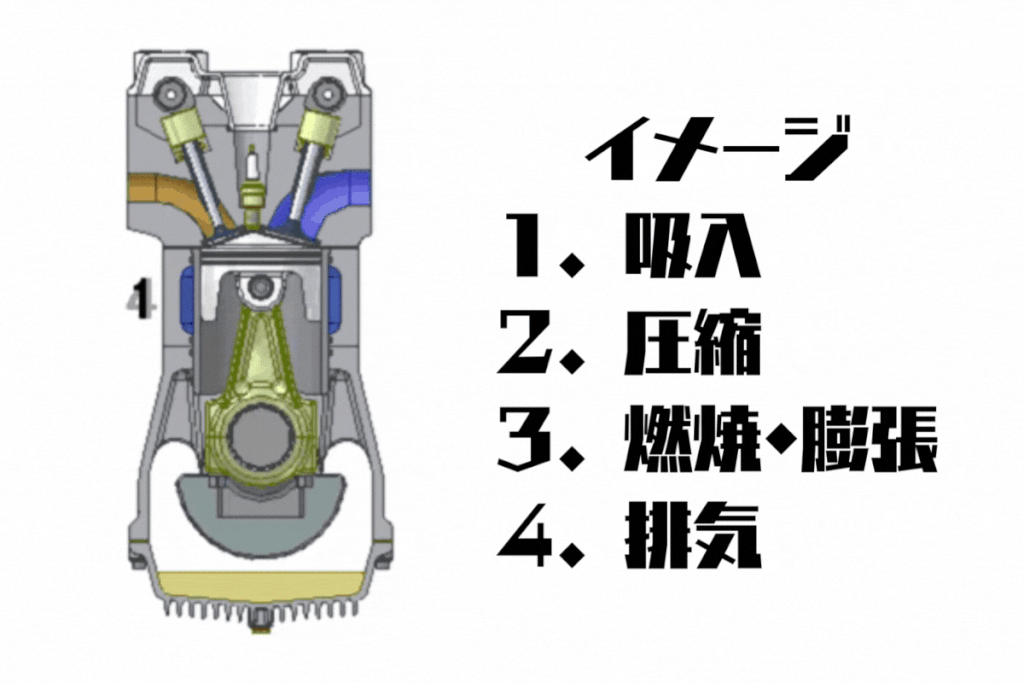 4

イメージ
1、吸入
2、圧縮
3、燃焼・膨張
4、排気