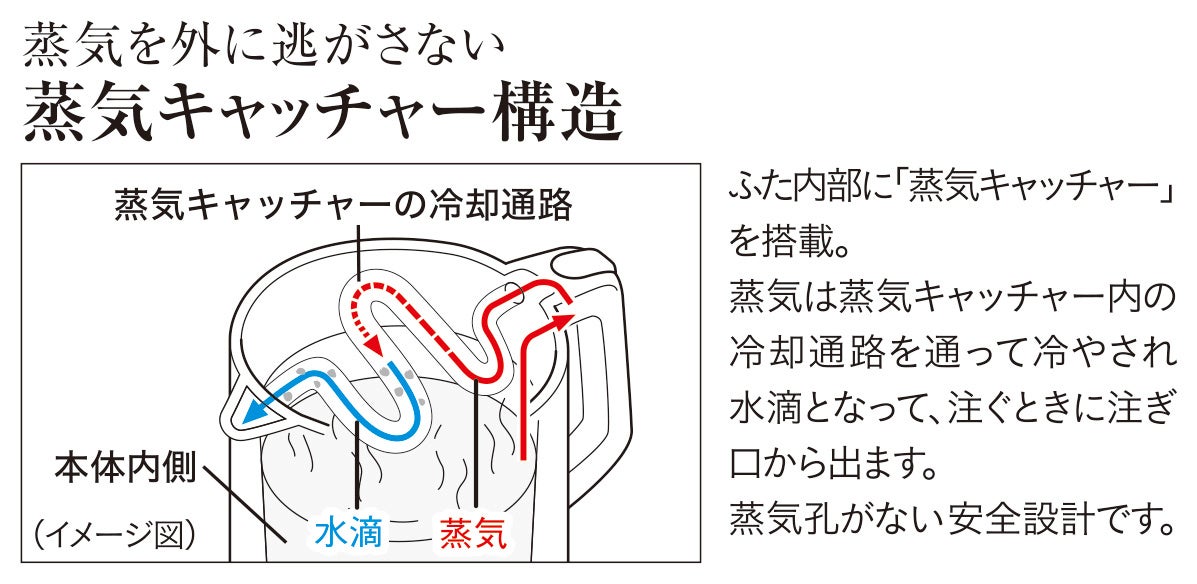 蒸気を外に逃がさない
蒸気キャッチャー構造

蒸気キャッチャーの冷却通路

本体内側

(イメージ図)

水滴

蒸気

ふた内部に「蒸気キャッチャー」を搭載。
蒸気は蒸気キャッチャー内の冷却通路を通って冷やされ水滴となって、注ぐときに注ぎ口から出ます。
蒸気孔がない安全設計です。