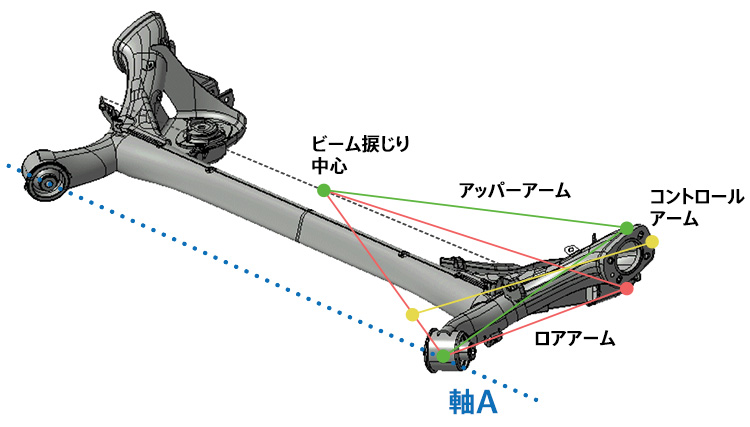 ビーム捩じり中心

アッパーアーム

コントロールアーム

ロアアーム

軸A