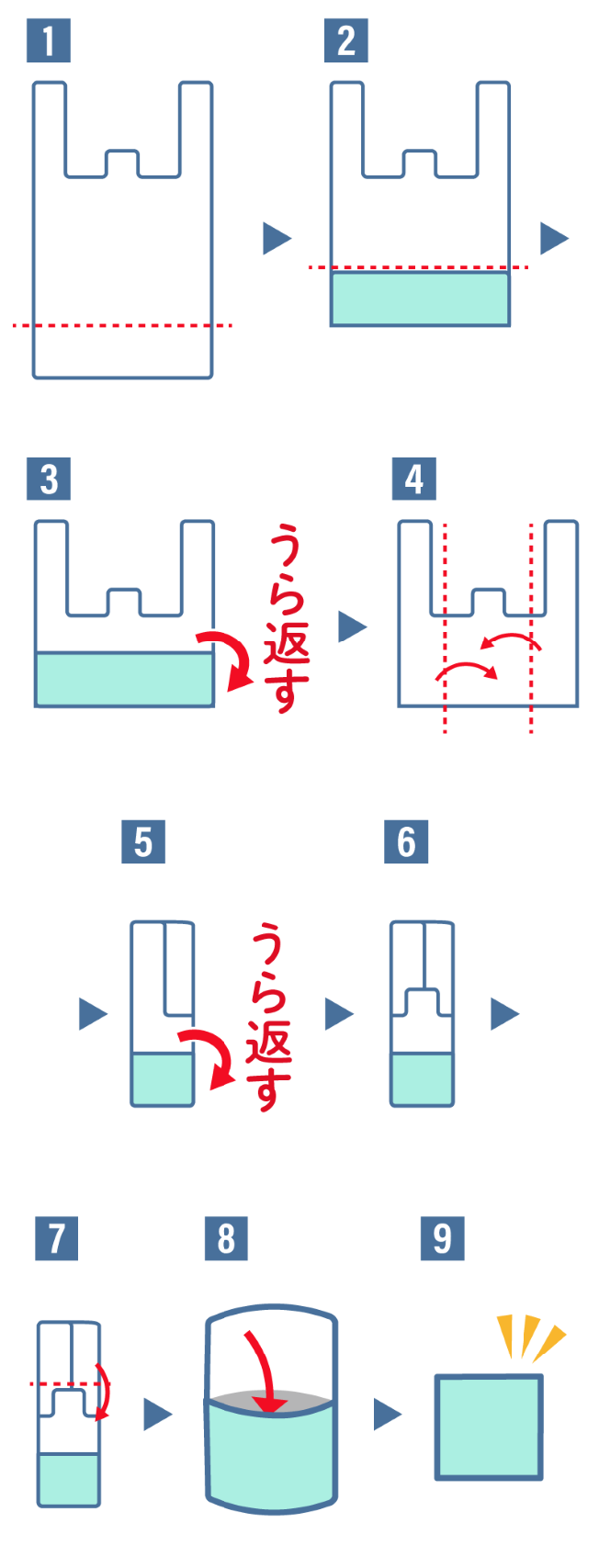 1

2

3

うら返す

4

5

うら返す

6

7

8

9