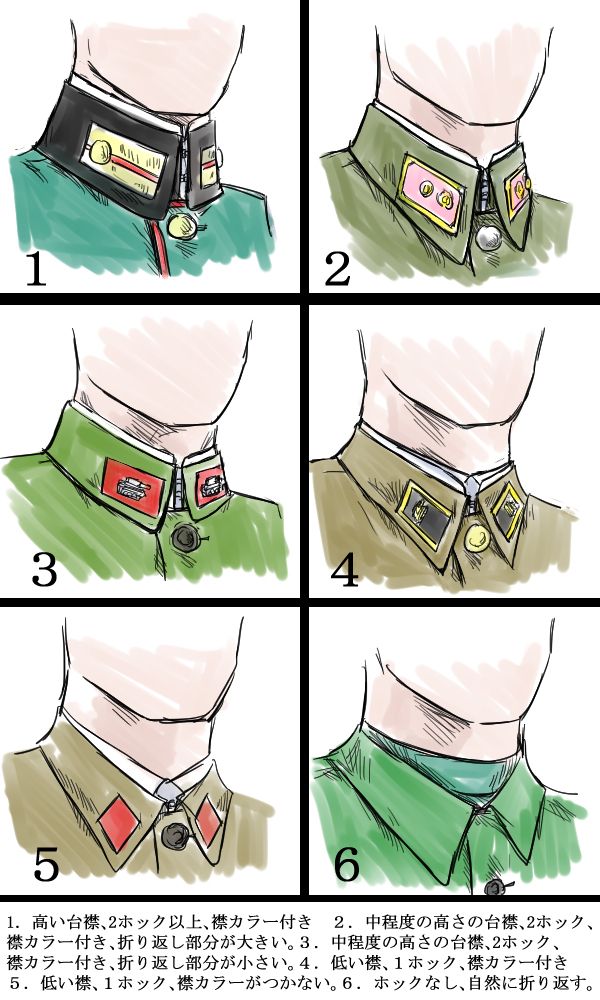 1

2

3

4

5

6

1. 高い台襟、2ホック以上、襟カラー付き　2. 中程度の高さの台襟、2ホック、襟カラー付き、折り返し部分が大きい。3. 中程度の高さの台襟、2ホック、襟カラー付き、折り返し部分が小さい。4. 低い襟、1ホック、襟カラー付き　5. 低い襟、1ホック、襟カラーがつかない。6. ホックなし、自然に折り返す。