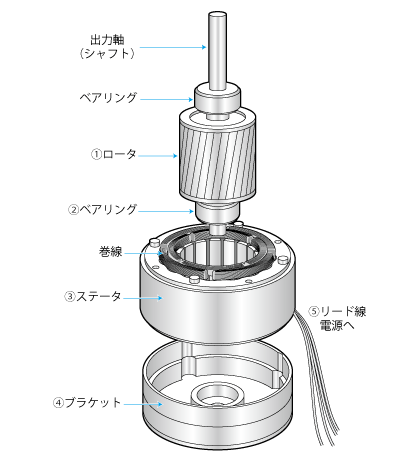 出力軸
（シャフト）

ベアリング

①ロータ

②ベアリング

巻線

③ステータ

⑤リード線
電源へ

④ブラケット