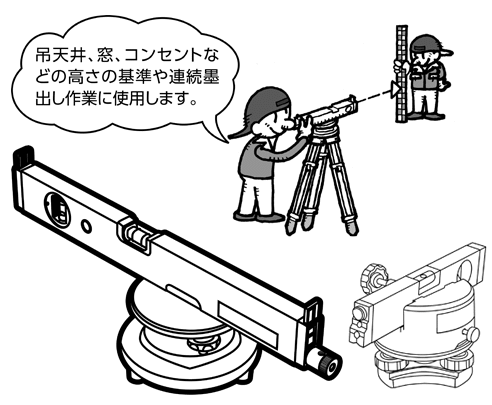 吊天井、窓、コンセントなどの高さの基準や連続墨出し作業に使用します。