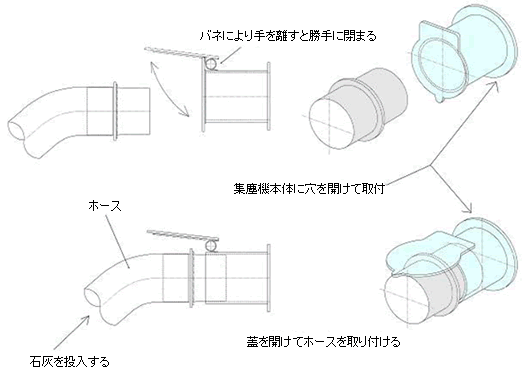 バネにより手を離すと勝手に閉まる

集塵機本体に穴を開けて取付

ホース

蓋を開けてホースを取り付ける

石灰を投入する