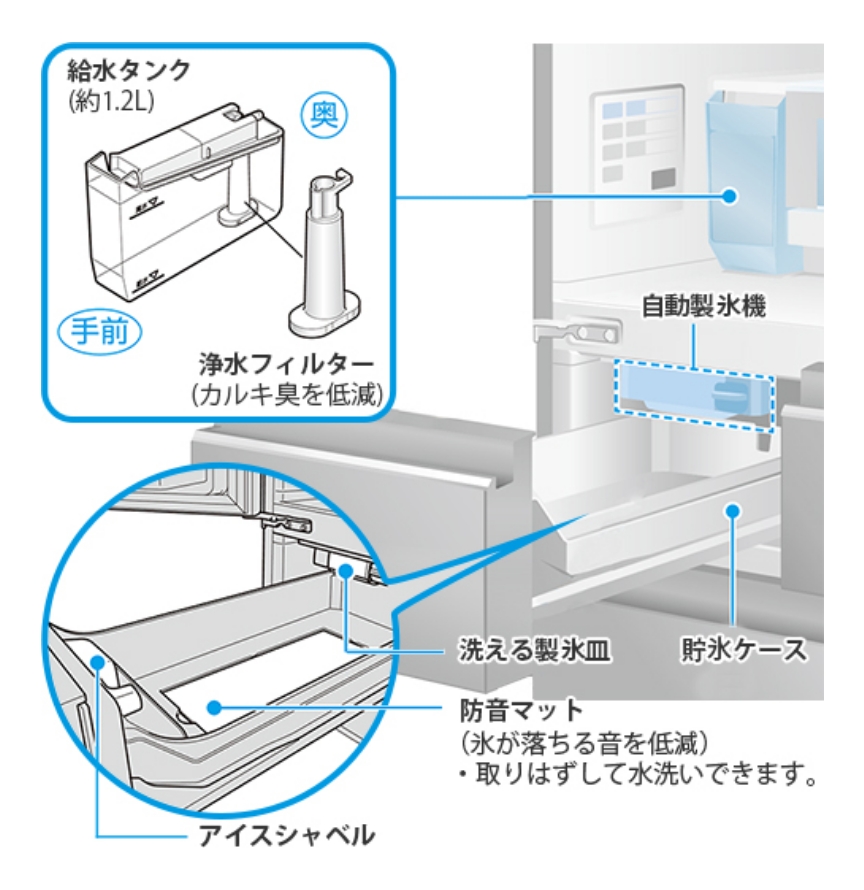 給水タンク
(約1.2L)

奥

手前

浄水フィルター
(カルキ臭を低減)

自動製氷機

洗える製氷皿

貯氷ケース

防音マット
(氷が落ちる音を低減)
・取りはずして水洗いできます。

アイスシャベル