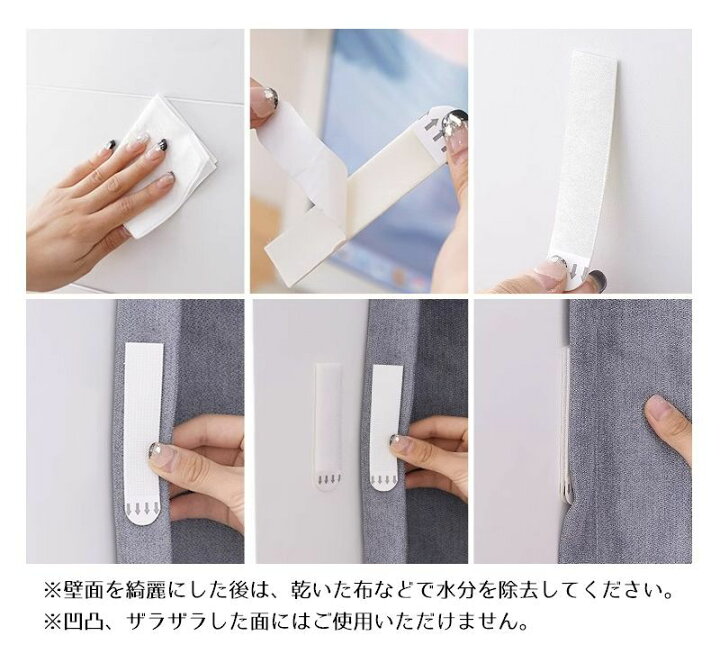 ※壁面を綺麗にした後は、乾いた布などで水分を除去してください。
※凹凸、ザラザラした面にはご使用いただけません。