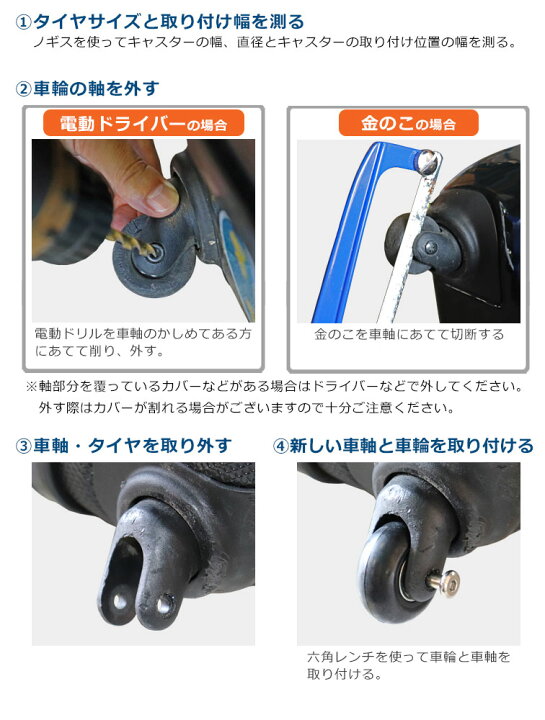 ①タイヤサイズと取り付け幅を測る
ノギスを使ってキャスターの幅、直径とキャスターの取り付け位置の幅を測る。

②車輪の軸を外す

電動ドライバーの場合

電動ドリルを車軸のかしめてある方にあてて削り、外す。

金のこの場合

金のこを車軸にあてて切断する

※軸部分を覆っているカバーなどがある場合はドライバーなどで外してください。
外す際はカバーが割れる場合がございますので十分ご注意ください。

③車軸・タイヤを取り外す

④新しい車軸と車輪を取り付ける

六角レンチを使って車輪と車軸を取り付ける。