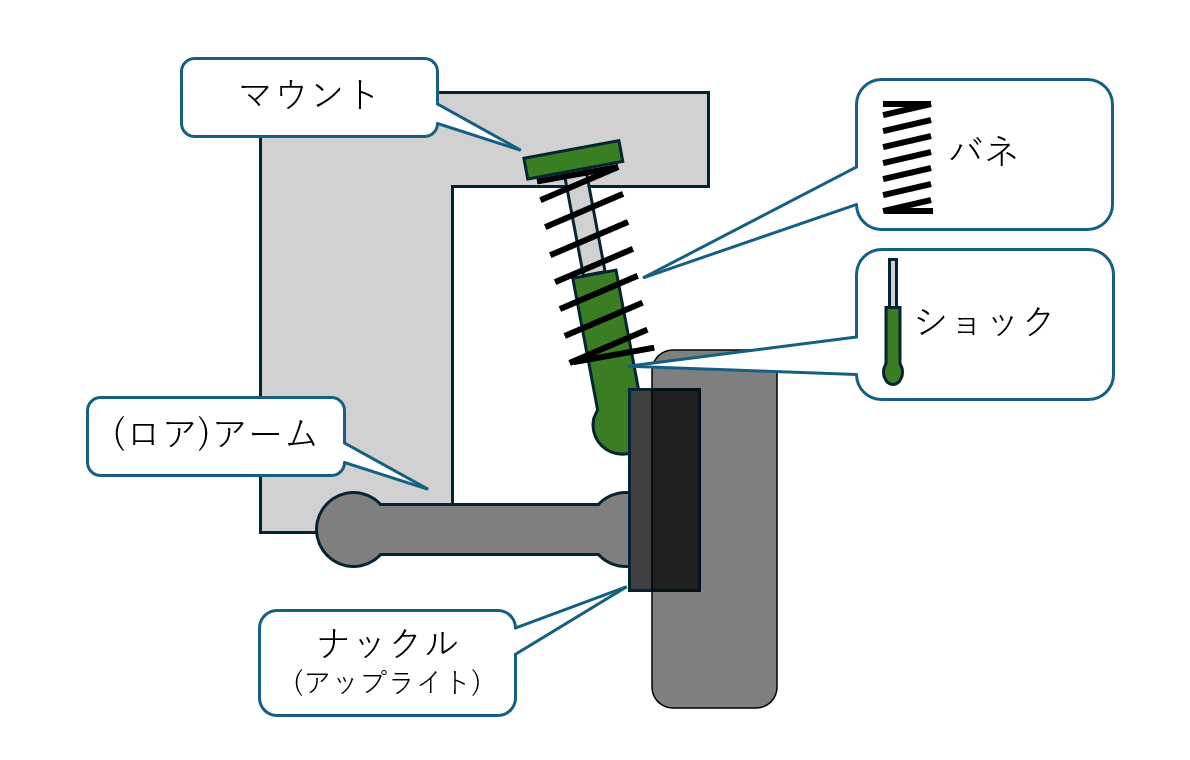 マウント

バネ

ショック

(ロア)アーム

ナックル
(アップライト)