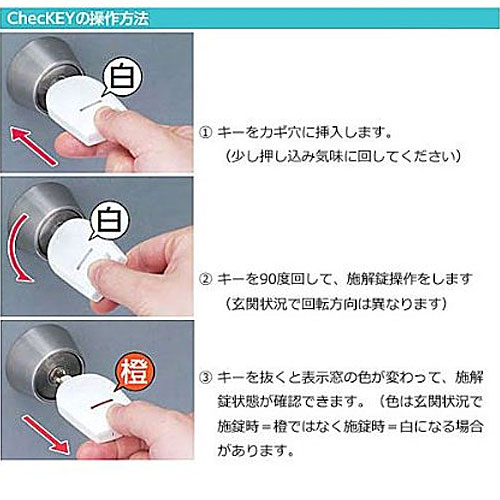 ChecKEYの操作方法

白

① キーをカギ穴に挿入します。
（少し押し込み気味に回してください）

白

② キーを90度回して、施解錠操作をします
（玄関状況で回転方向は異なります）

橙

③ キーを抜くと表示窓の色が変わって、施解錠状態が確認できます。（色は玄関状況で施錠時＝橙ではなく施錠時＝白になる場合があります。