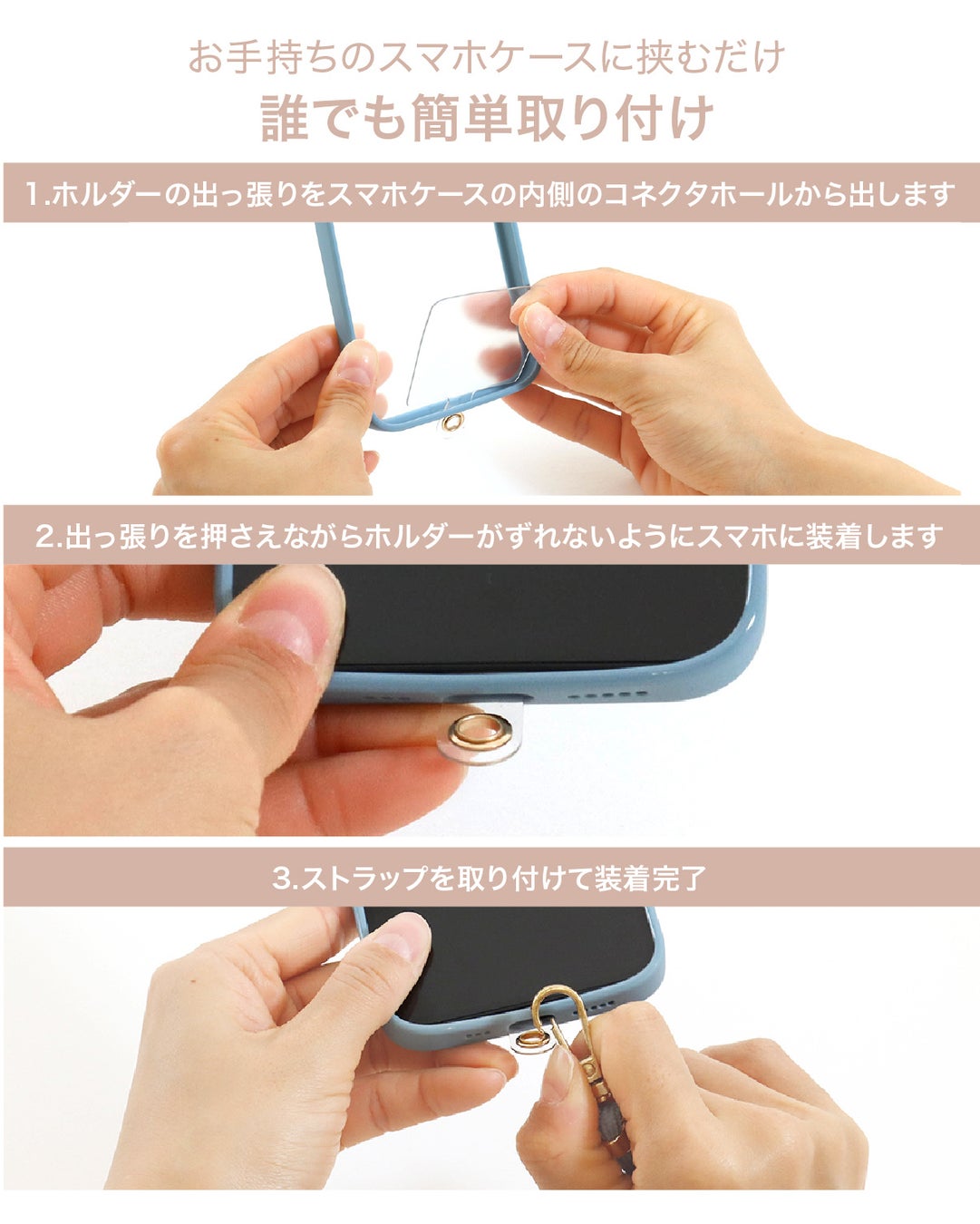 お手持ちのスマホケースに挟むだけ
誰でも簡単取り付け

1.ホルダーの出っ張りをスマホケースの内側のコネクタホールから出します

2.出っ張りを押さえながらホルダーがずれないようにスマホに装着します

3.ストラップを取り付けて装着完了