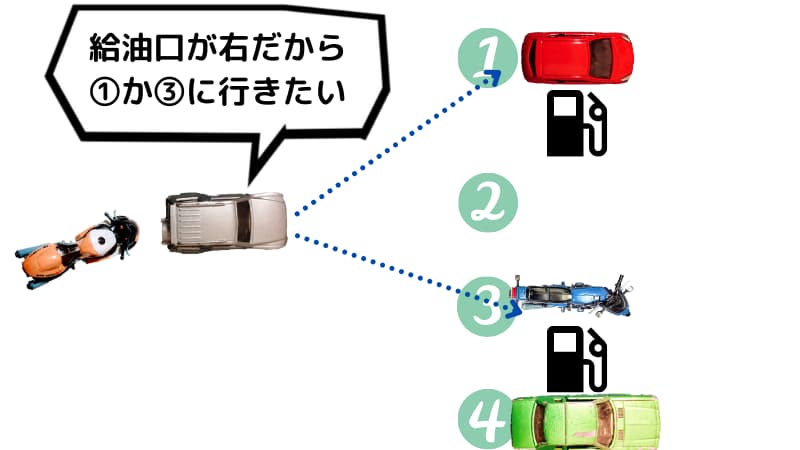 給油口が右だから
①か③に行きたい

1

2

3

4