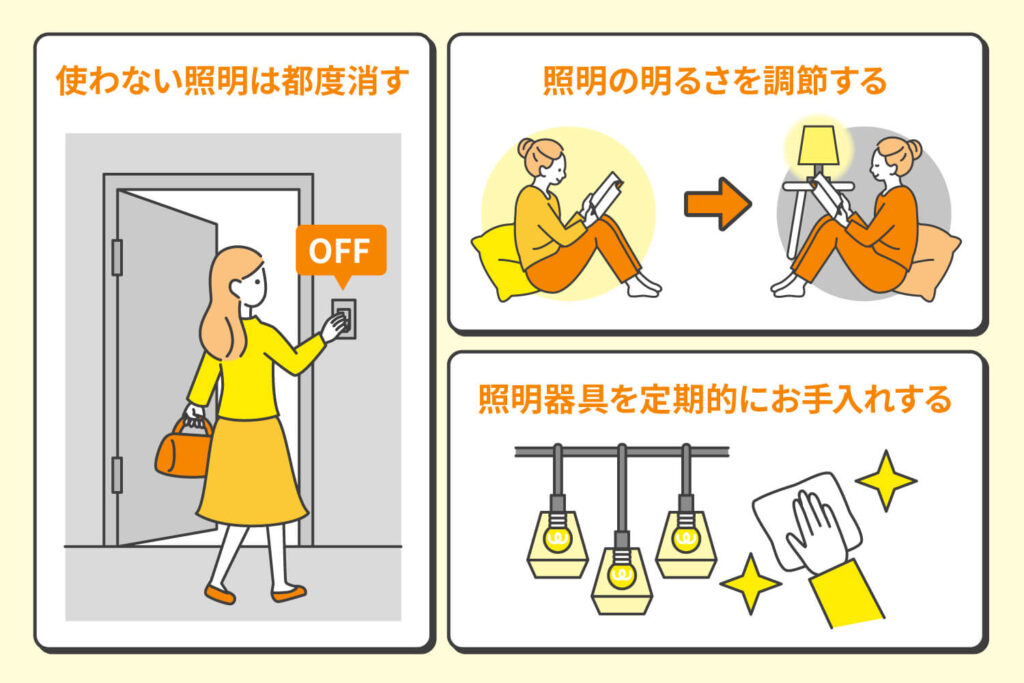 使わない照明は都度消す

OFF

照明の明るさを調節する

照明器具を定期的にお手入れする