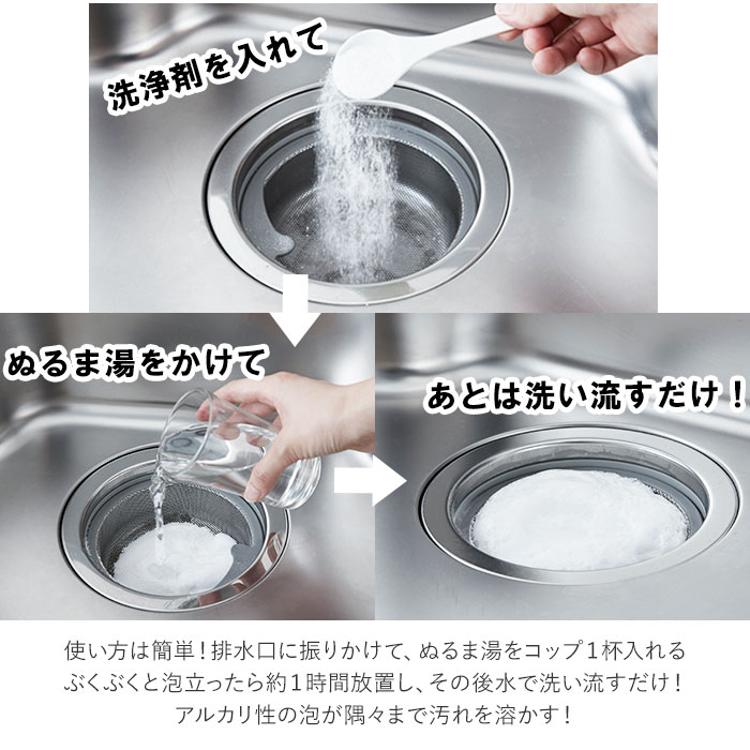 洗浄剤を入れて

ぬるま湯をかけて

あとは洗い流すだけ！

使い方は簡単！排水口に振りかけて、ぬるま湯をコップ１杯入れる
ぶくぶくと泡立ったら約１時間放置し、その後水で洗い流すだけ！
アルカリ性の泡が隅々まで汚れを溶かす！