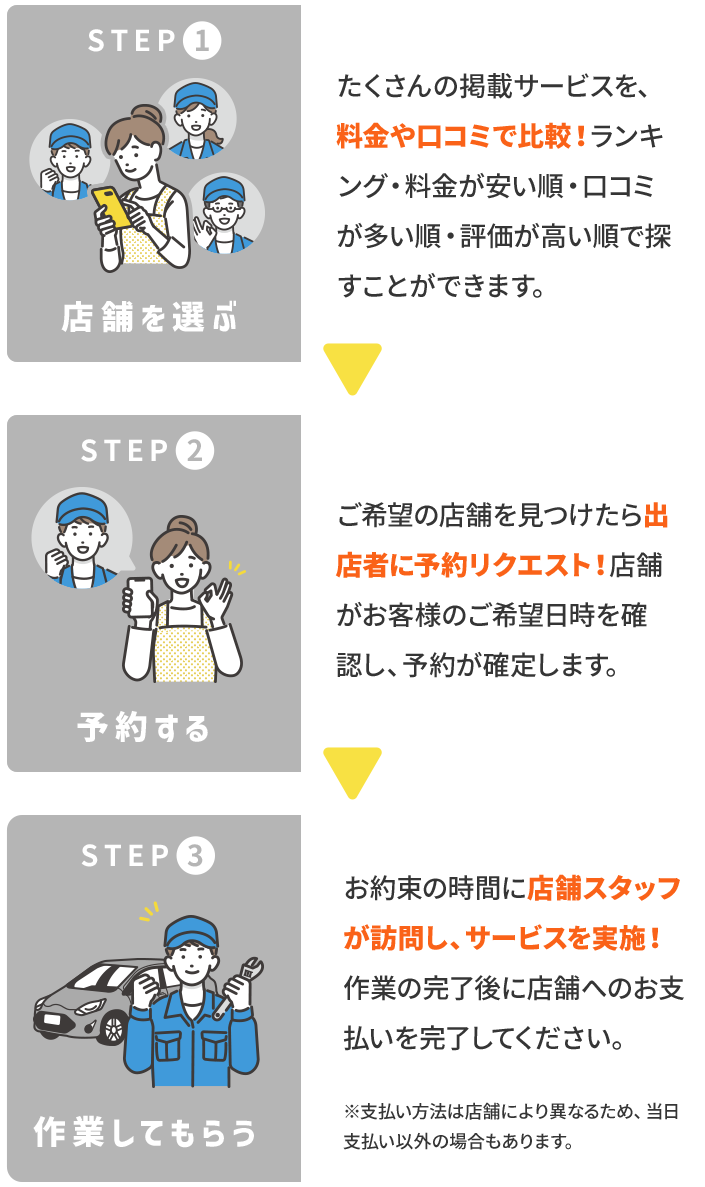 STEP 1

店舗を選ぶ

たくさんの掲載サービスを、料金や口コミで比較！ランキング・料金が安い順・口コミが多い順・評価が高い順で探すことができます。

STEP 2

予約する

ご希望の店舗を見つけたら出店者に予約リクエスト！店舗がお客様のご希望日時を確認し、予約が確定します。

STEP 3

作業してもらう

お約束の時間に店舗スタッフが訪問し、サービスを実施！作業の完了後に店舗へのお支払いを完了してください。

※支払い方法は店舗により異なるため、当日支払い以外の場合もあります。