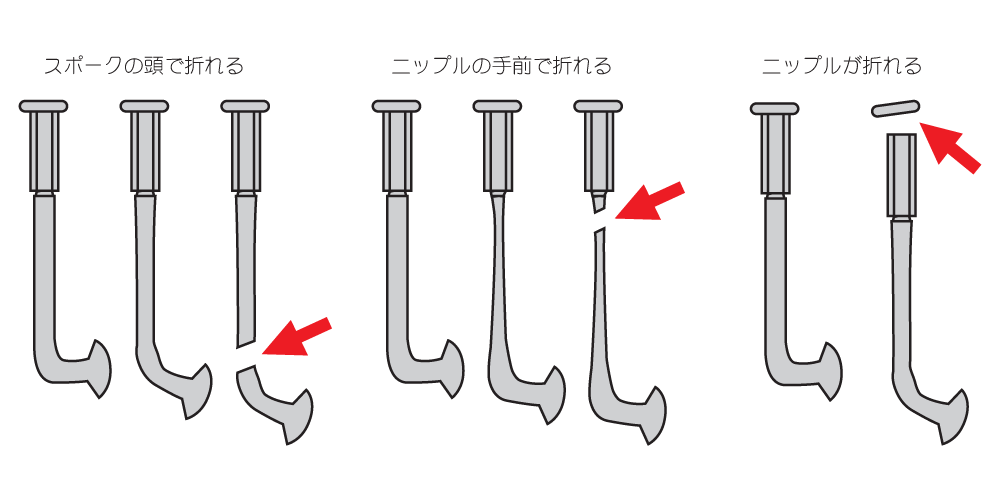 スポークの頭で折れる

ニップルの手前で折れる

ニップルが折れる