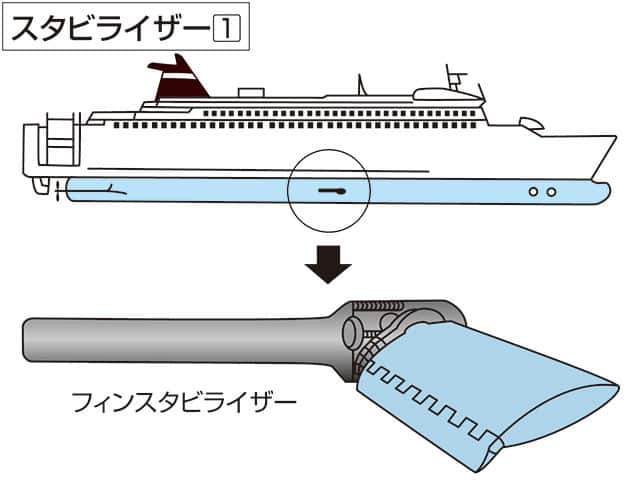 スタビライザー1

フィンスタビライザー