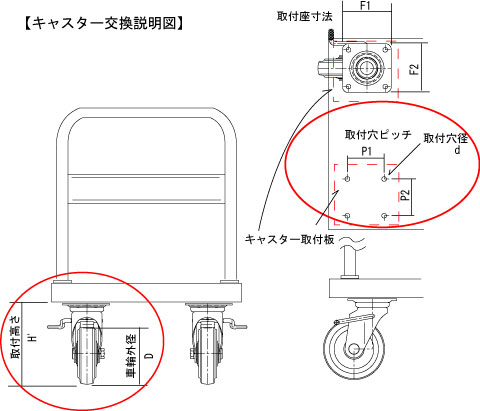 【キャスター交換説明図】

取付座寸法
F1
F2

取付穴ピッチ
取付穴径
d
P1
P2

キャスター取付板

取付高さ
H'
車輪外径
D