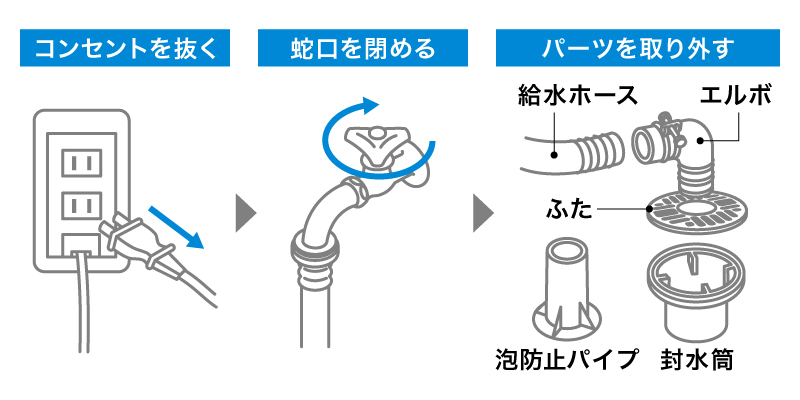 コンセントを抜く

蛇口を閉める

パーツを取り外す

給水ホース

エルボ

ふた

泡防止パイプ

封水筒