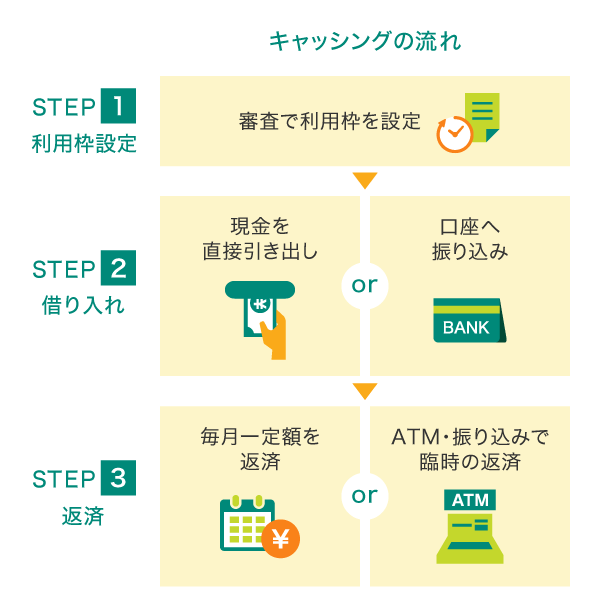 キャッシングの流れ

STEP 1
利用枠設定

審査で利用枠を設定

STEP 2
借り入れ

現金を直接引き出し

¥

or

口座へ振り込み

BANK

STEP 3
返済

毎月一定額を返済

¥

or

ATM・振り込みで臨時の返済

ATM