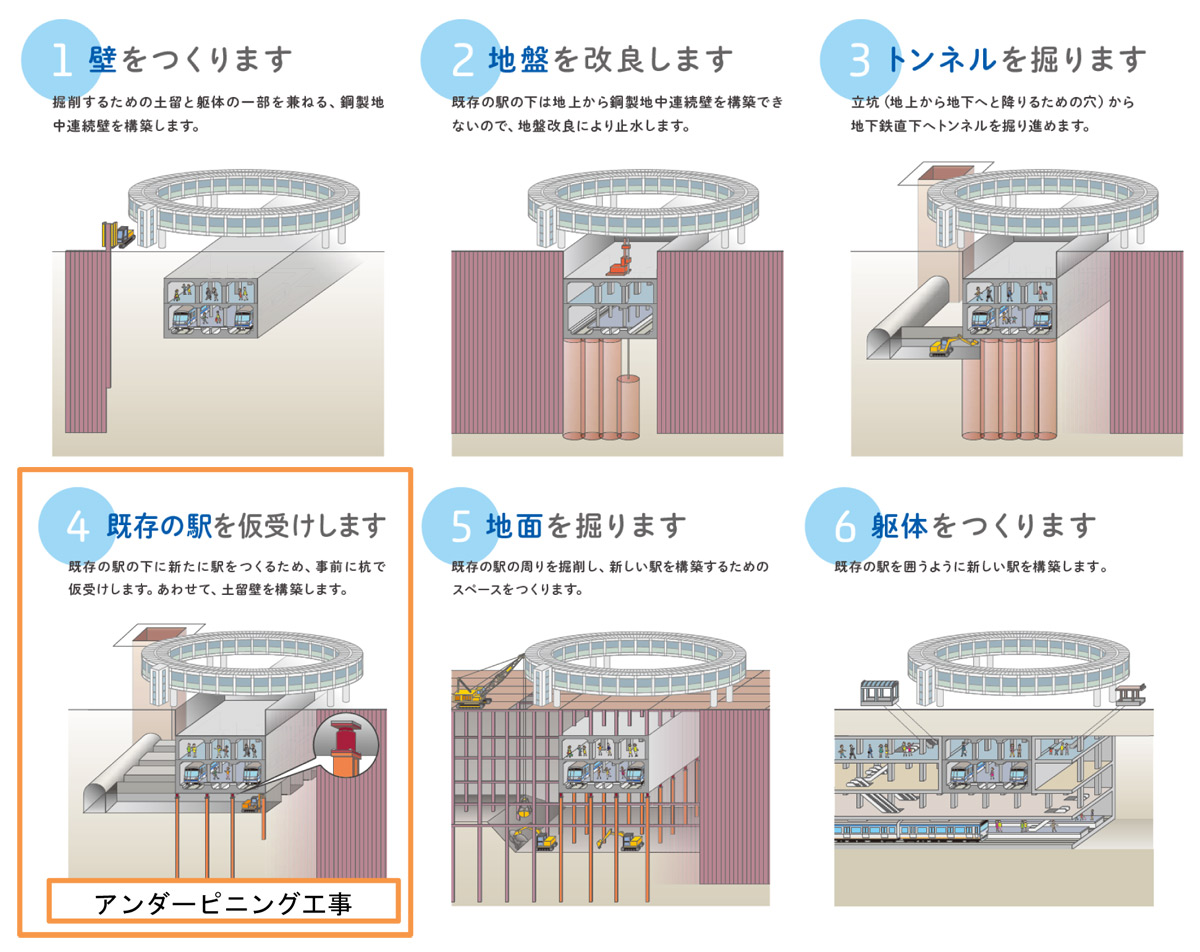 1 壁をつくります

掘削するための土留と躯体の一部を兼ねる、鋼製地中連続壁を構築します。

2 地盤を改良します

既存の駅の下は地上から鋼製地中連続壁を構築できないので、地盤改良により止水します。

3 トンネルを掘ります

立坑（地上から地下へと降りるための穴）から地下鉄直下へトンネルを掘り進めます。

4 既存の駅を仮受けします

既存の駅の下に新たに駅をつくるため、事前に杭で仮受けします。あわせて、土留壁を構築します。

アンダーピニング工事

5 地面を掘ります

既存の駅の周りを掘削し、新しい駅を構築するためのスペースをつくります。

6 躯体をつくります

既存の駅を囲うように新しい駅を構築します。