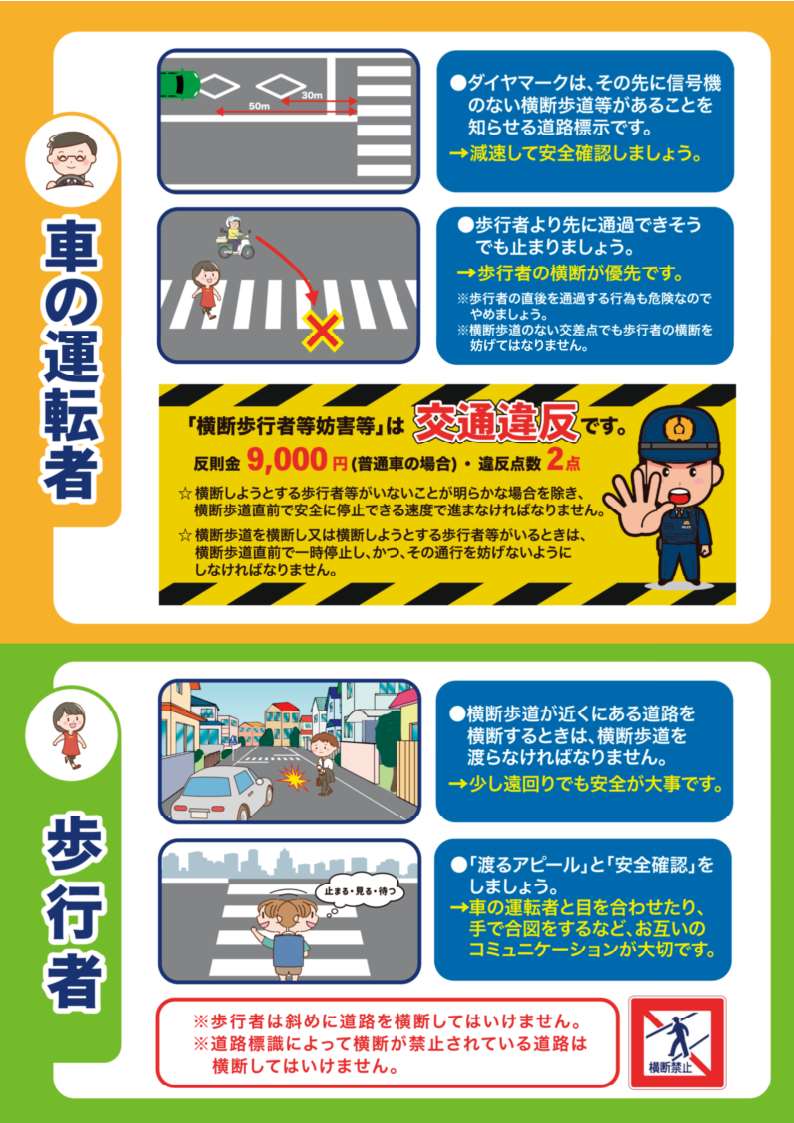 車の運転者

30m
50m

●ダイヤマークは、その先に信号機のない横断歩道等があることを知らせる道路標示です。
→減速して安全確認しましょう。

●歩行者より先に通過できそうでも止まりましょう。
→歩行者の横断が優先です。
※歩行者の直後を通過する行為も危険なのでやめましょう。
※横断歩道のない交差点でも歩行者の横断を妨げてはなりません。

「横断歩行者等妨害等」は交通違反です。
反則金 9,000円（普通車の場合）・違反点数 2点
☆ 横断しようとする歩行者等がいないことが明らかな場合を除き、横断歩道直前で安全に停止できる速度で進まなければなりません。
☆ 横断歩道を横断し又は横断しようとする歩行者等がいるときは、横断歩道直前で一時停止し、かつ、その通行を妨げないようにしなければなりません。

歩行者

●横断歩道が近くにある道路を横断するときは、横断歩道を渡らなければなりません。
→少し遠回りでも安全が大事です。

止まる・見る・待つ

●「渡るアピール」と「安全確認」をしましょう。
→車の運転者と目を合わせたり、手で合図をするなど、お互いのコミュニケーションが大切です。

※歩行者は斜めに道路を横断してはいけません。
※道路標識によって横断が禁止されている道路は横断してはいけません。

横断禁止