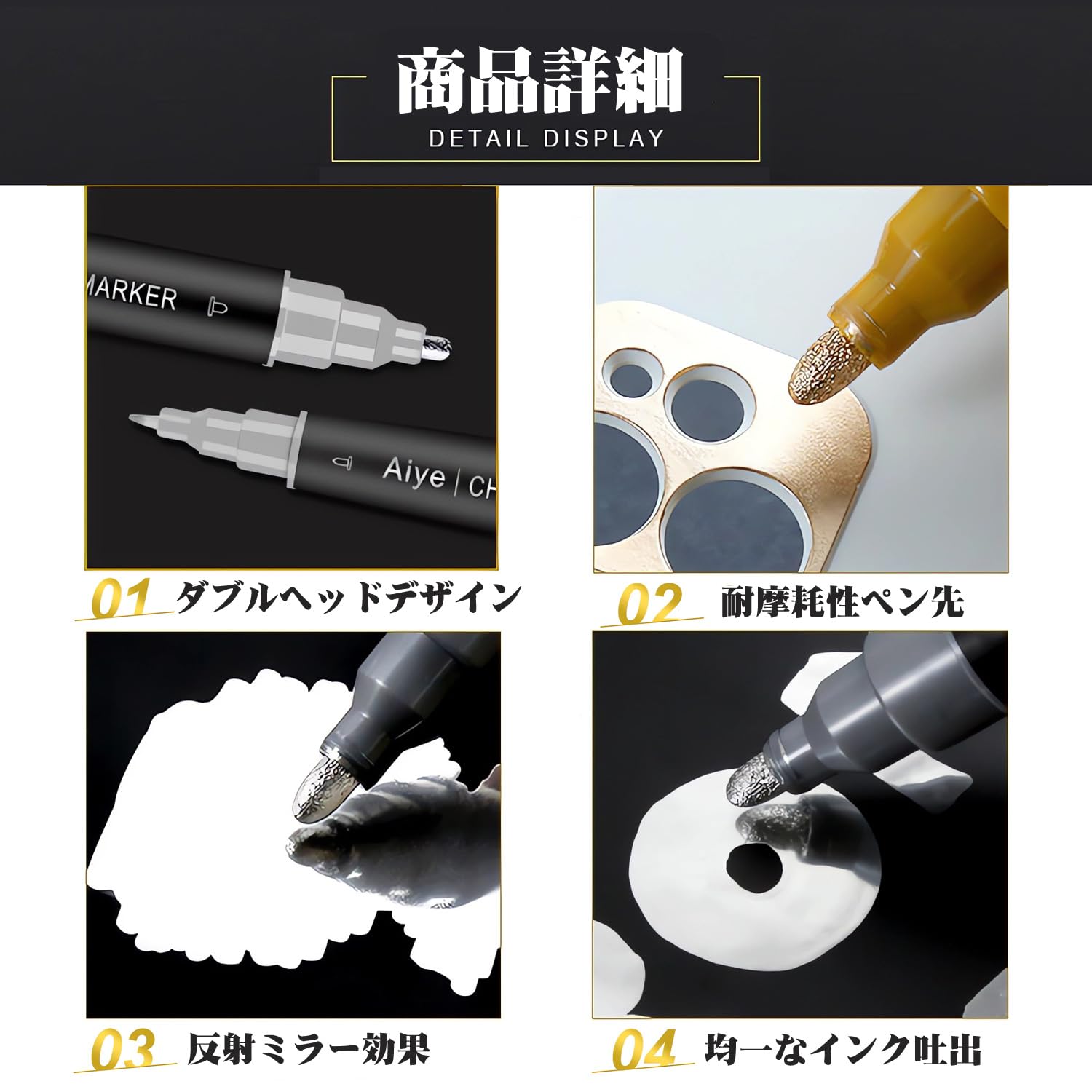 商品詳細
DETAIL DISPLAY

MARKER

Aiye | CH

01 ダブルヘッドデザイン

02 耐摩耗性ペン先

03 反射ミラー効果

04 均一なインク吐出