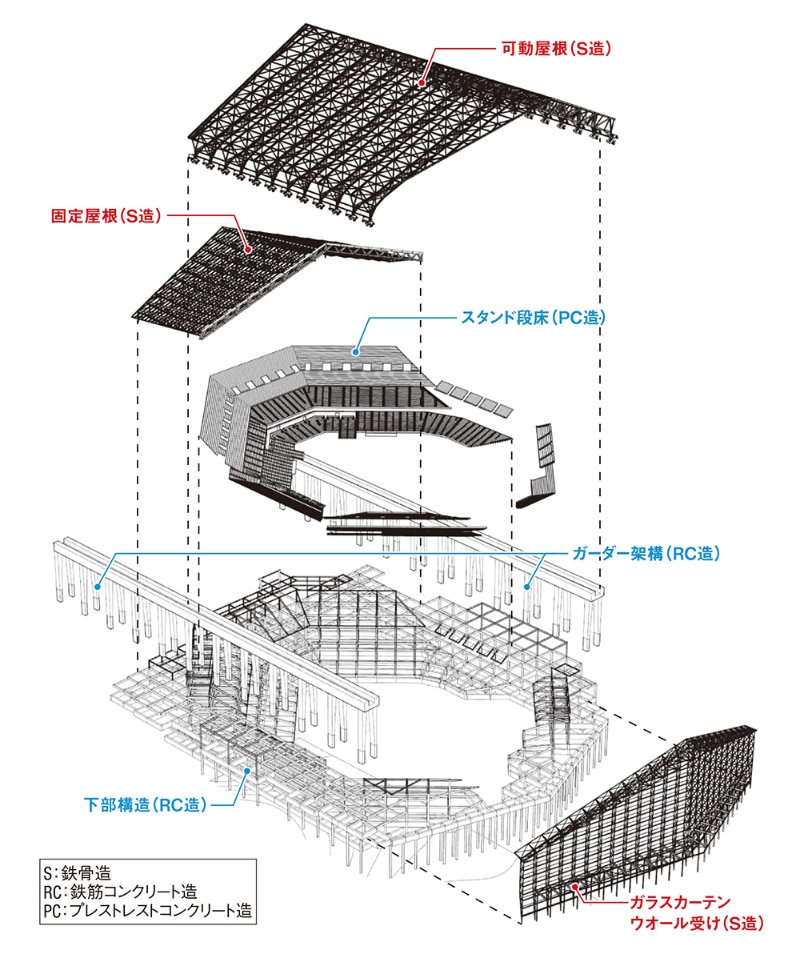 可動屋根（S造）

固定屋根（S造）

スタンド段床（PC造）

ガーダー架構（RC造）

下部構造（RC造）

S：鉄骨造
RC：鉄筋コンクリート造
PC：プレストレストコンクリート造

ガラスカーテンウオール受け（S造）