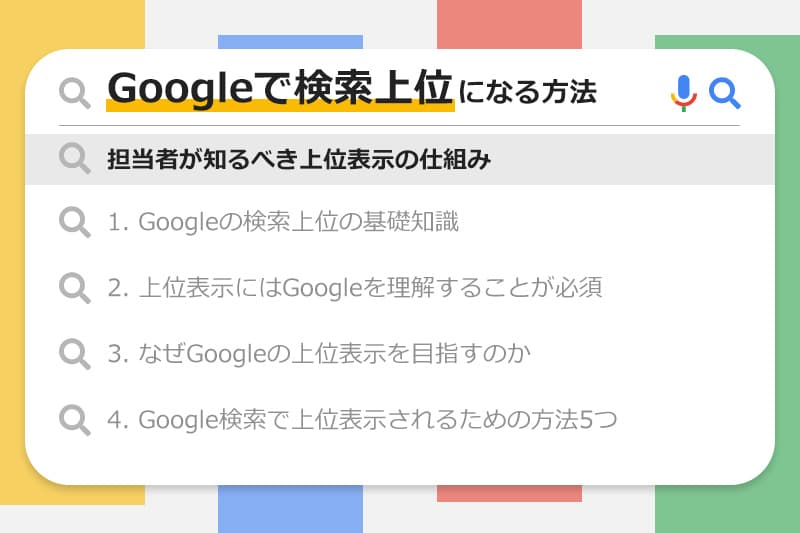 Googleで検索上位になる方法

担当者が知るべき上位表示の仕組み

1.Googleの検索上位の基礎知識

2.上位表示にはGoogleを理解することが必須

3.なぜGoogleの上位表示を目指すのか

4.Google検索で上位表示されるための方法5つ