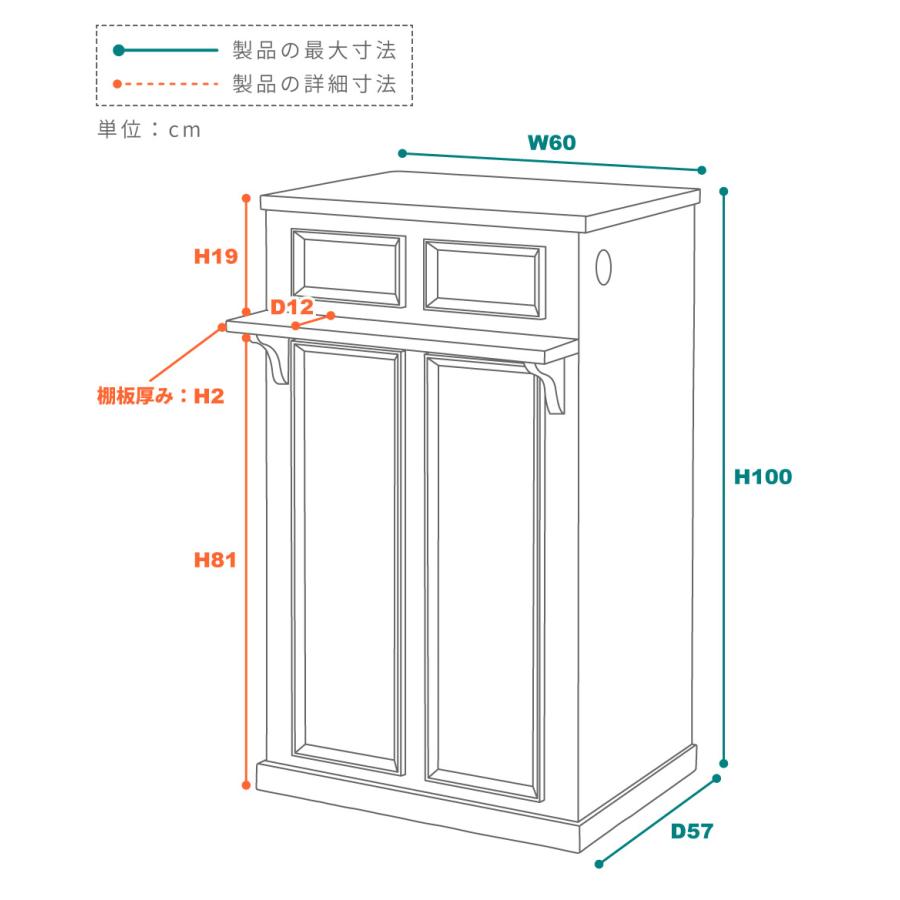 製品の最大寸法
製品の詳細寸法
単位：cm

W60
H19
D12
棚板厚み：H2
H100
H81
D57