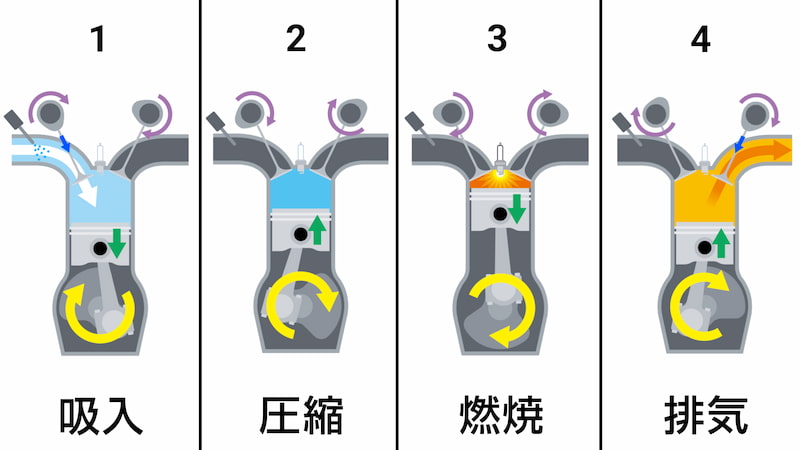 1

吸入

2

圧縮

3

燃焼

4

排気