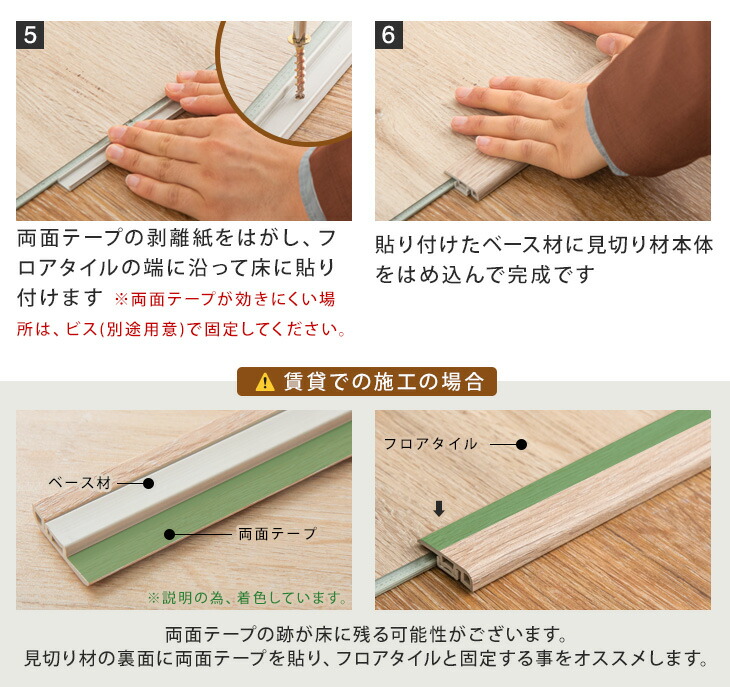 5

両面テープの剥離紙をはがし、フロアタイルの端に沿って床に貼り付けます ※両面テープが効きにくい場所は、ビス(別途用意)で固定してください。

6

貼り付けたベース材に見切り材本体をはめ込んで完成です

賃貸での施工の場合

ベース材

両面テープ

※説明の為、着色しています。

フロアタイル

両面テープの跡が床に残る可能性がございます。
見切り材の裏面に両面テープを貼り、フロアタイルと固定する事をオススメします。