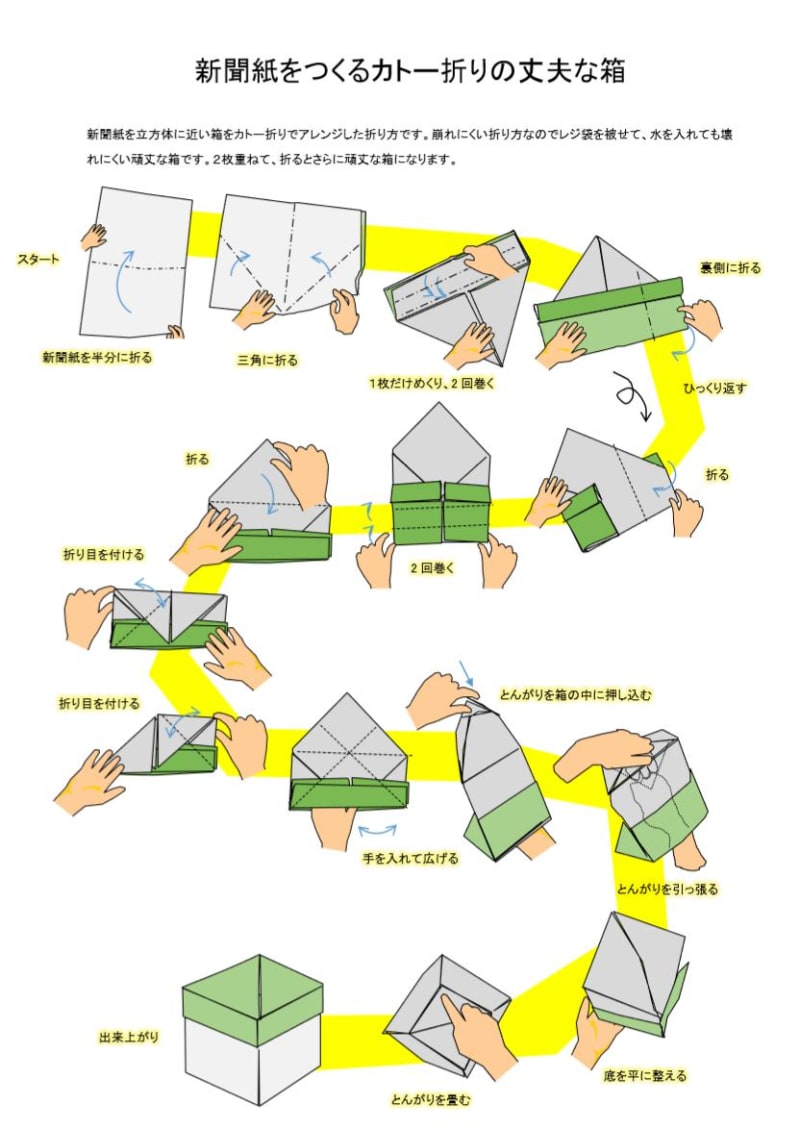 新聞紙をつくるカトー折りの丈夫な箱

新聞紙を立方体に近い箱をカトー折りでアレンジした折り方です。崩れにくい折り方なのでレジ袋を被せて、水を入れても壊れにくい頑丈な箱です。2枚重ねて、折るとさらに頑丈な箱になります。

スタート

新聞紙を半分に折る

三角に折る

1枚だけめくり、2回巻く

裏側に折る

ひっくり返す

折る

2回巻く

折る

折り目を付ける

折り目を付ける

手を入れて広げる

とんがりを箱の中に押し込む

とんがりを引っ張る

底を平に整える

とんがりを畳む

出来上がり