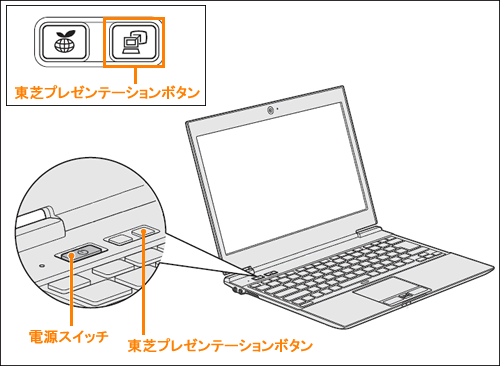 東芝プレゼンテーションボタン

電源スイッチ

東芝プレゼンテーションボタン