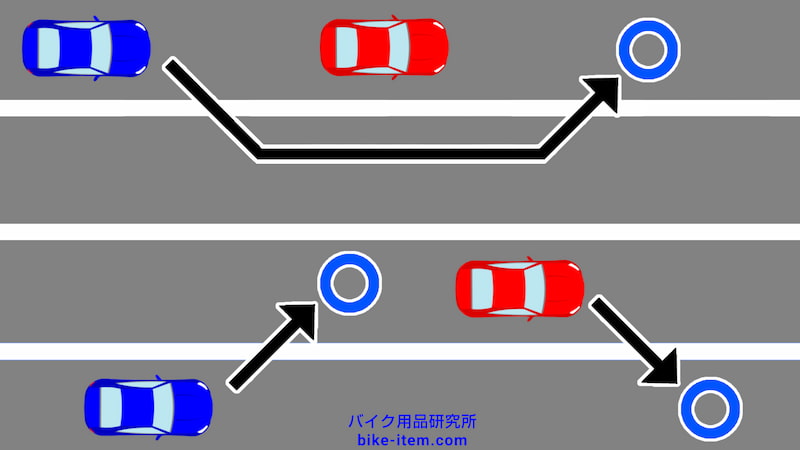 バイク用品研究所
bike-item.com