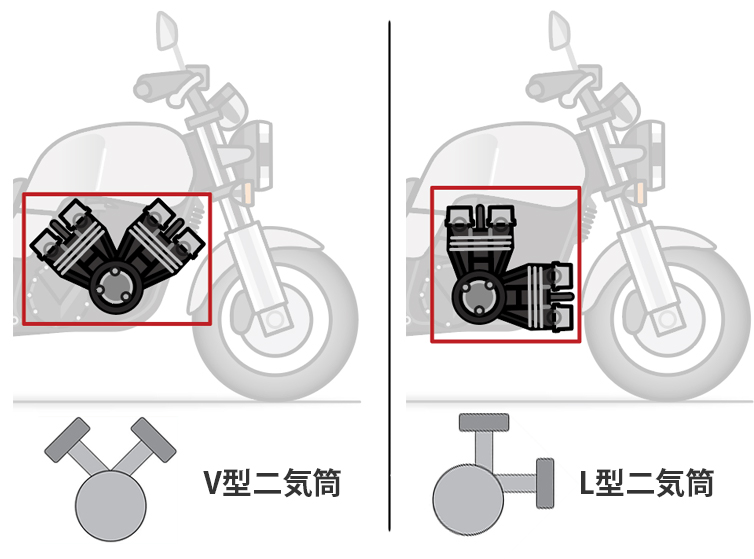 V型二気筒

L型二気筒