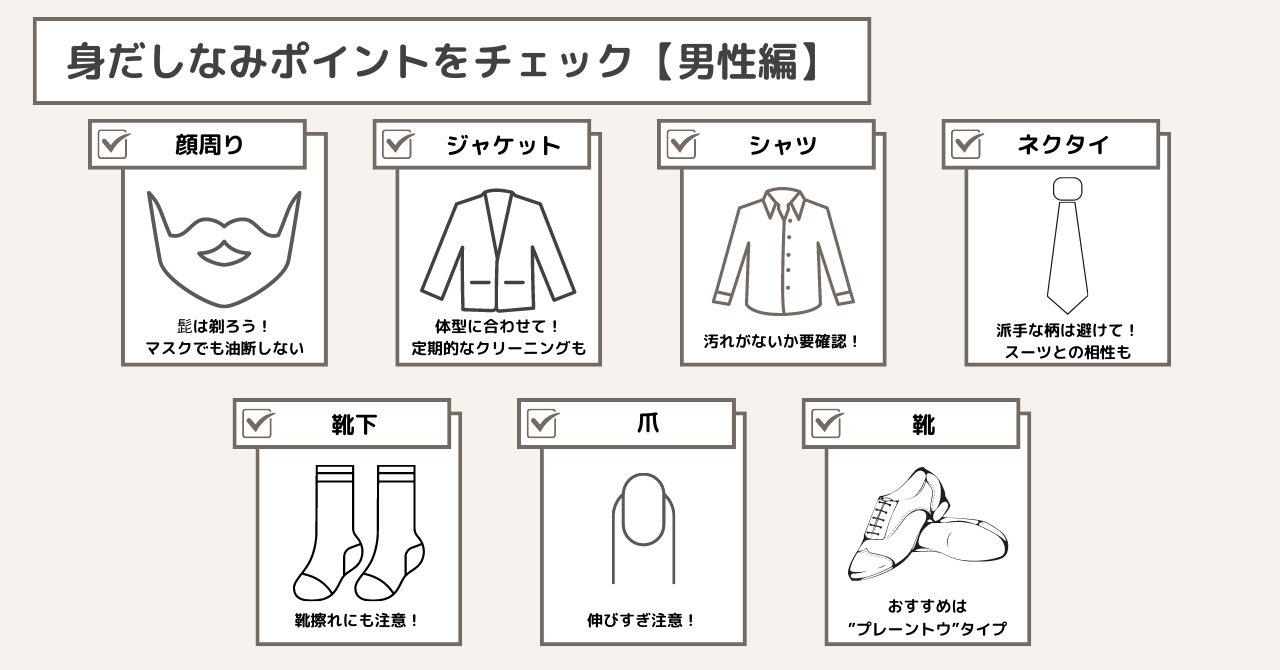 身だしなみポイントをチェック【男性編】

顔周り

髭は剃ろう！
マスクでも油断しない

ジャケット

体型に合わせて！
定期的なクリーニングも

シャツ

汚れがないか要確認！

ネクタイ

派手な柄は避けて！
スーツとの相性も

靴下

靴擦れにも注意！

爪

伸びすぎ注意！

靴

おすすめは
"プレーントウ"タイプ