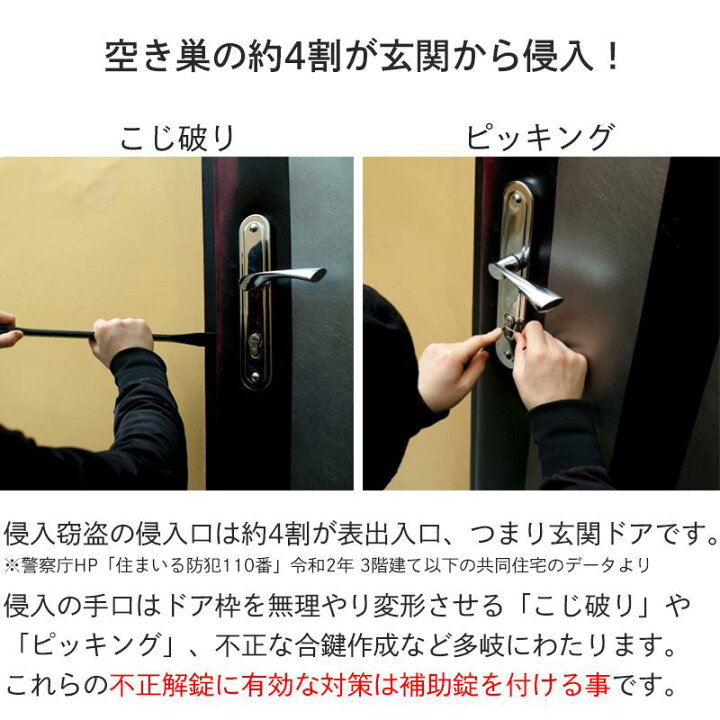 空き巣の約4割が玄関から侵入！

こじ破り

ピッキング

侵入窃盗の侵入口は約4割が表出入口、つまり玄関ドアです。
※警察庁HP「住まいる防犯110番」令和2年 3階建て以下の共同住宅のデータより

侵入の手口はドア枠を無理やり変形させる「こじ破り」や「ピッキング」、不正な合鍵作成など多岐にわたります。
これらの不正解錠に有効な対策は補助錠を付ける事です。