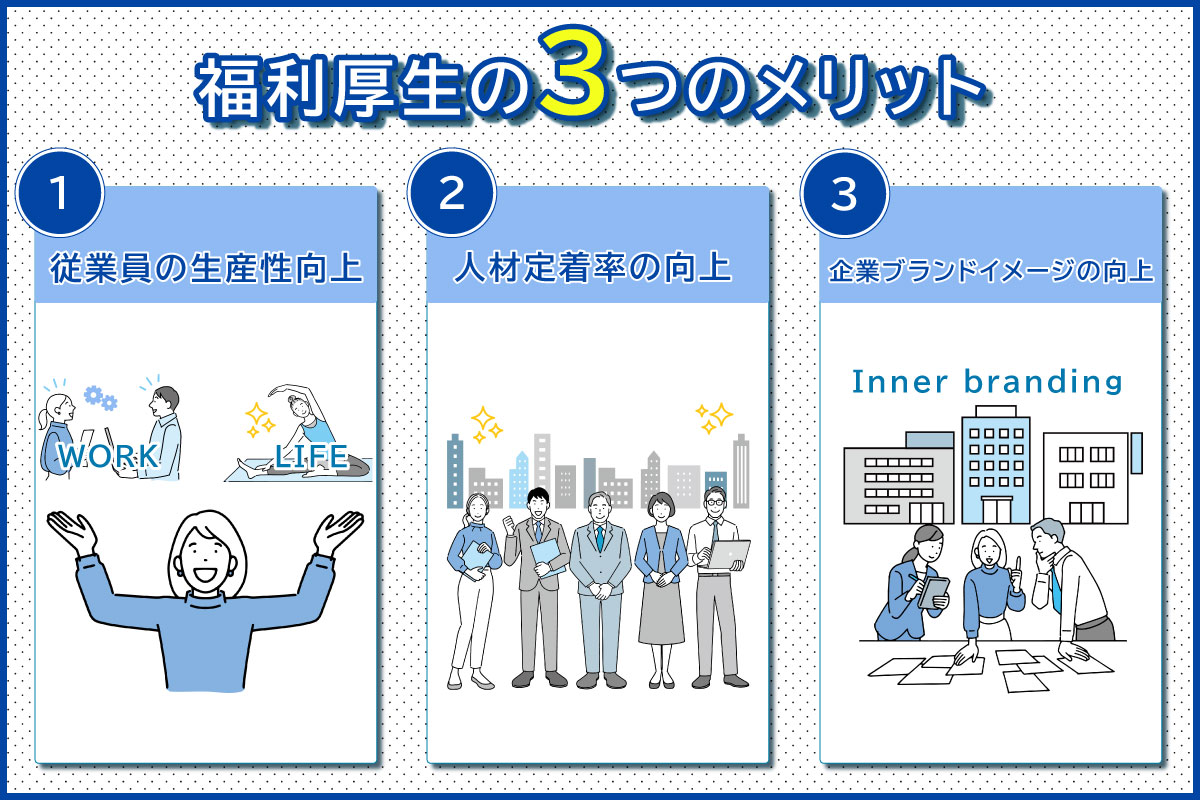 福利厚生の3つのメリット

1

従業員の生産性向上

WORK

LIFE

2

人材定着率の向上

3

企業ブランドイメージの向上

Inner branding