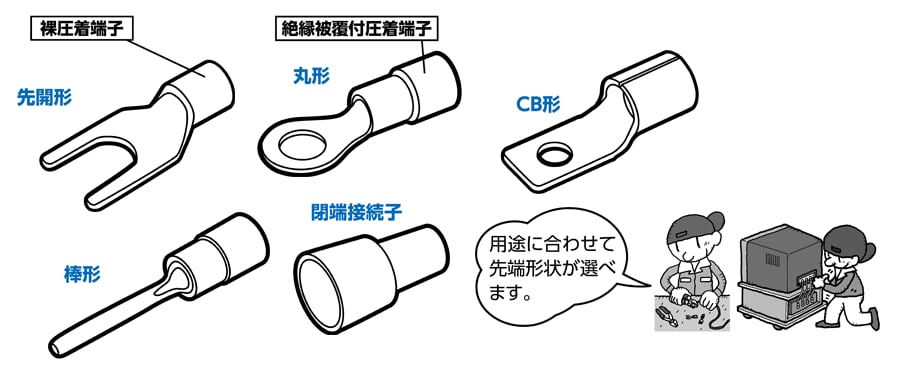 裸圧着端子

絶縁被覆付圧着端子

先開形

丸形

CB形

棒形

閉端接続子

用途に合わせて先端形状が選べます。