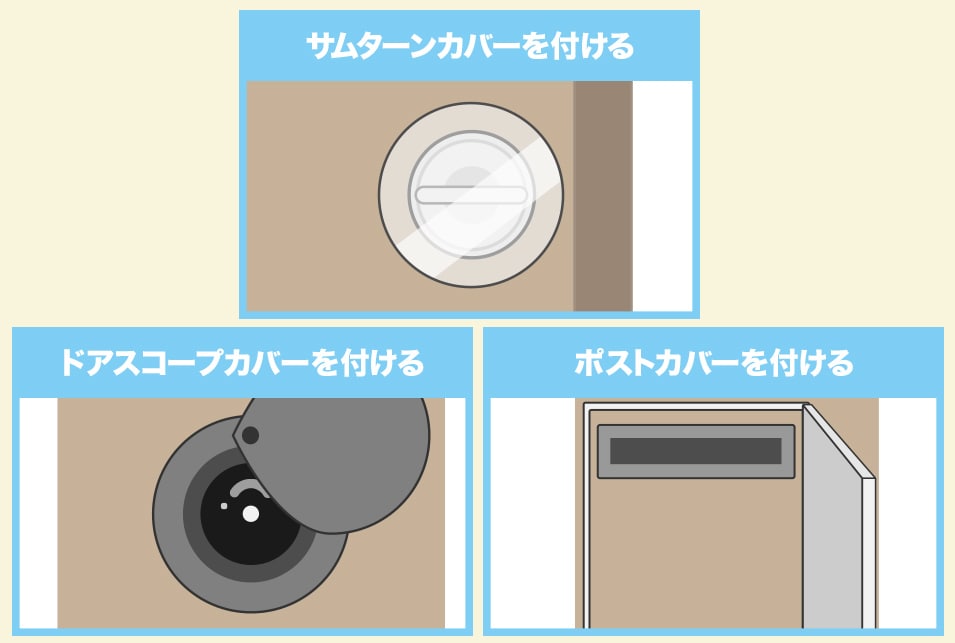 サムターンカバーを付ける

ドアスコープカバーを付ける

ポストカバーを付ける