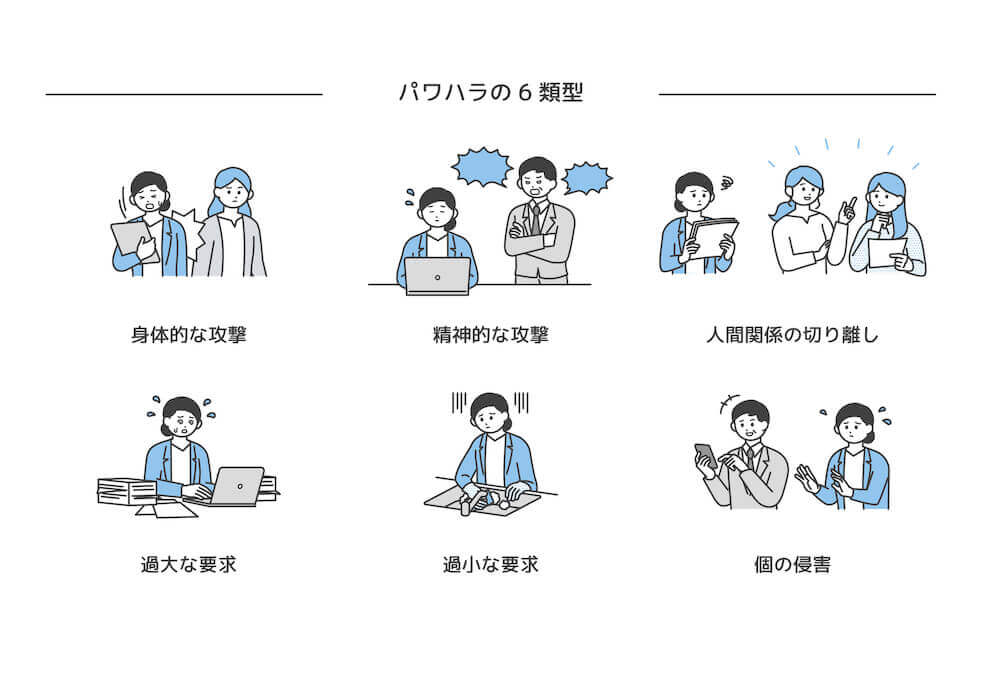 パワハラの 6 類型

身体的な攻撃

精神的な攻撃

人間関係の切り離し

過大な要求

過小な要求

個の侵害