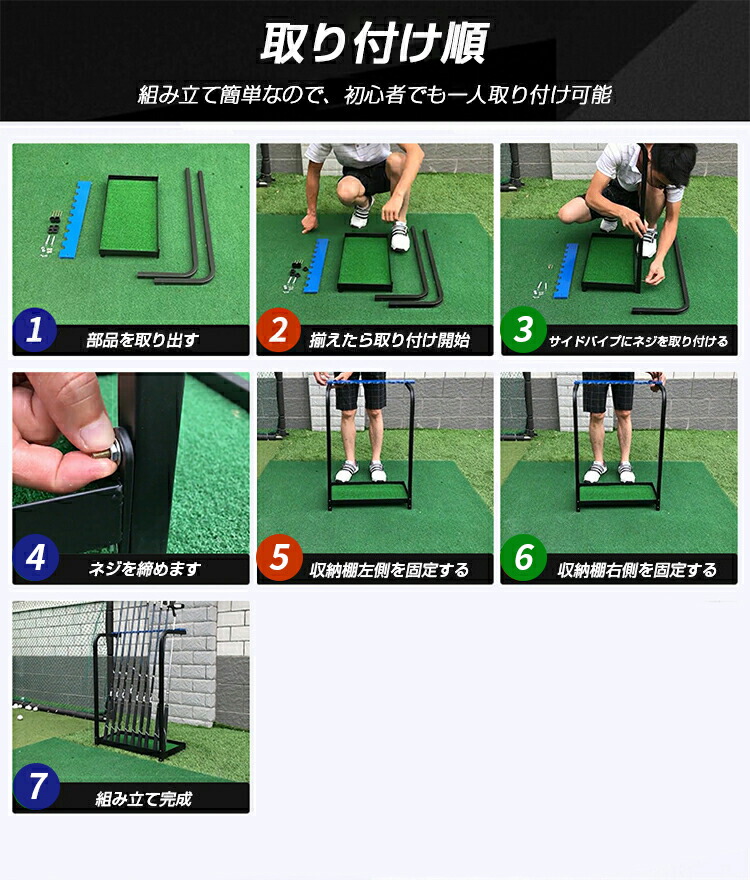 取り付け順

組み立て簡単なので、初心者でも一人取り付け可能

1 部品を取り出す

2 揃えたら取り付け開始

3 サイドパイプにネジを取り付ける

4 ネジを締めます

5 収納棚左側を固定する

6 収納棚右側を固定する

7 組み立て完成