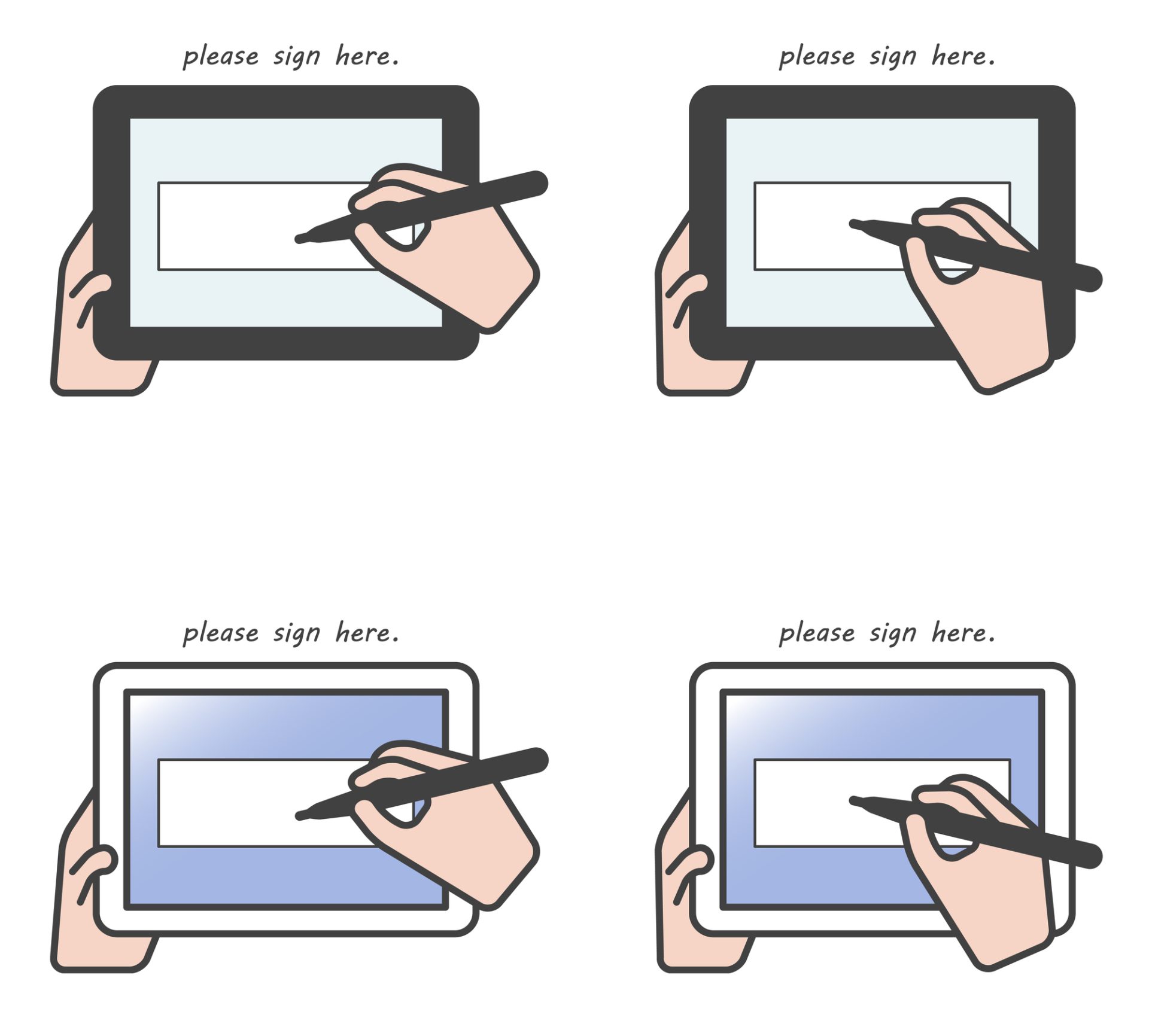 please sign here.

please sign here.

please sign here.

please sign here.