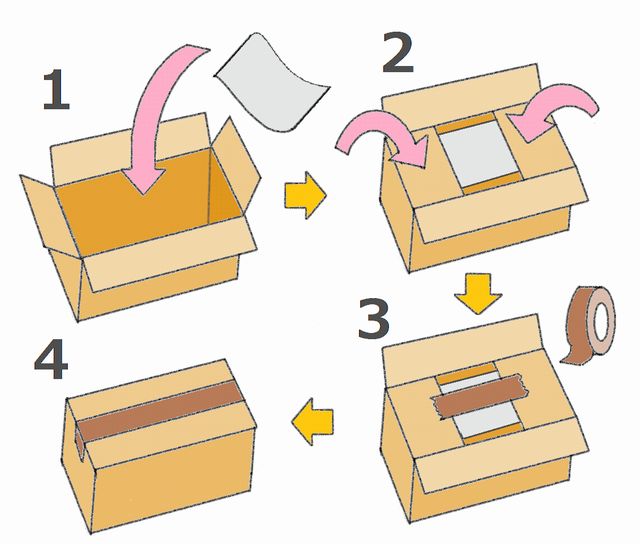 1

2

3

4